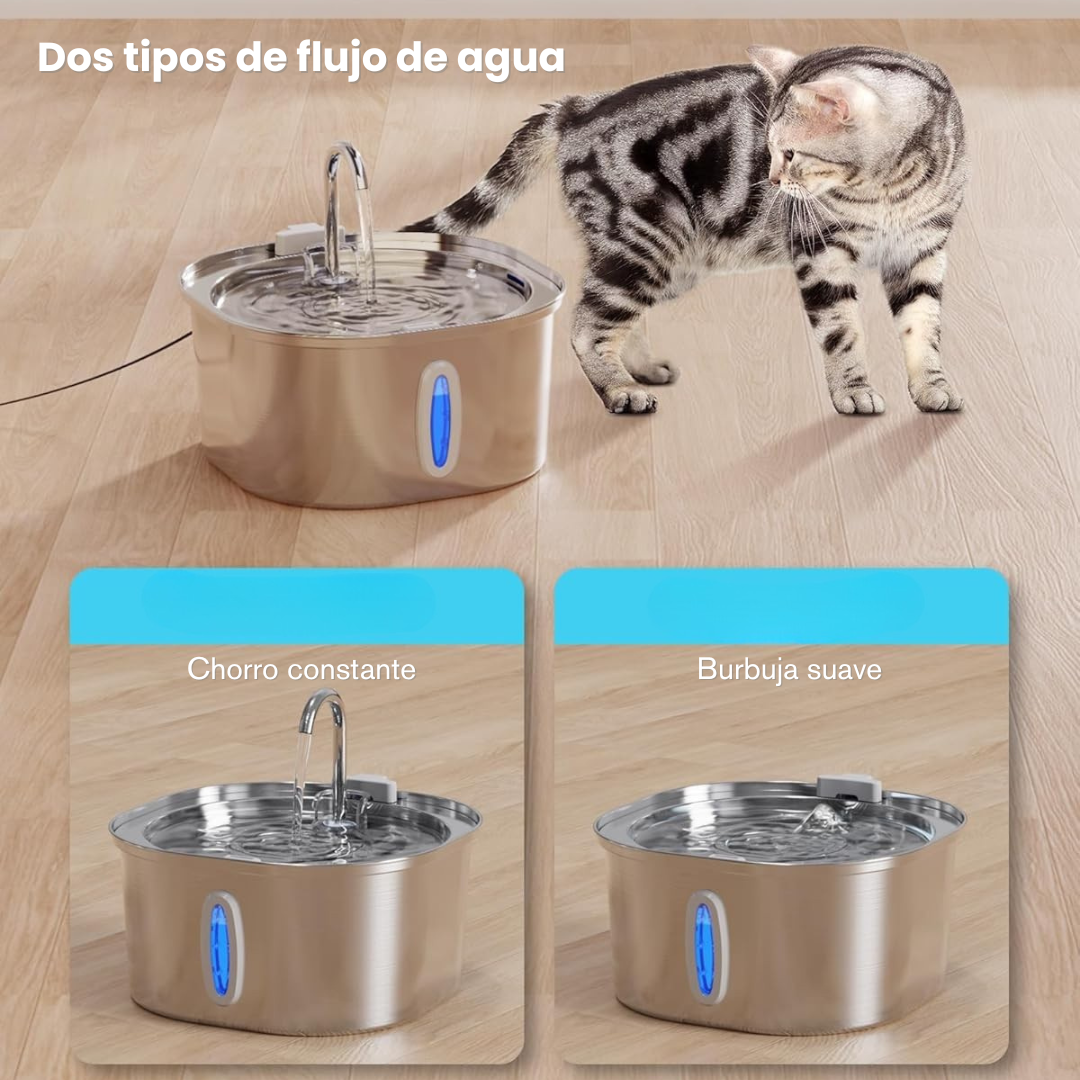 Dos tipos de flujo de agua

Chorro constante

Burbuja suave