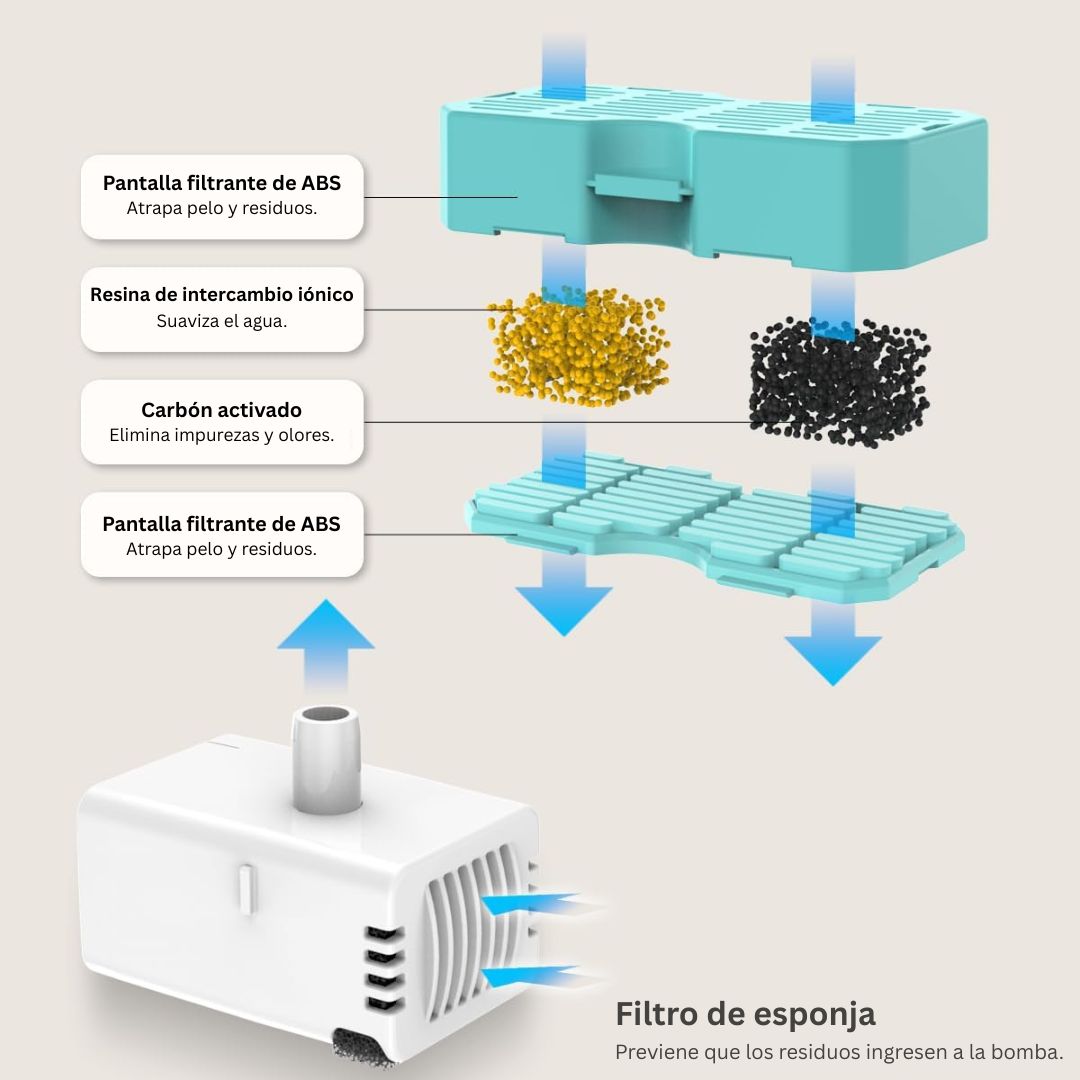 Pantalla filtrante de ABS
Atrapa pelo y residuos.

Resina de intercambio iónico
Suaviza el agua.

Carbón activado
Elimina impurezas y olores.

Pantalla filtrante de ABS
Atrapa pelo y residuos.

Filtro de esponja
Previene que los residuos ingresen a la bomba.